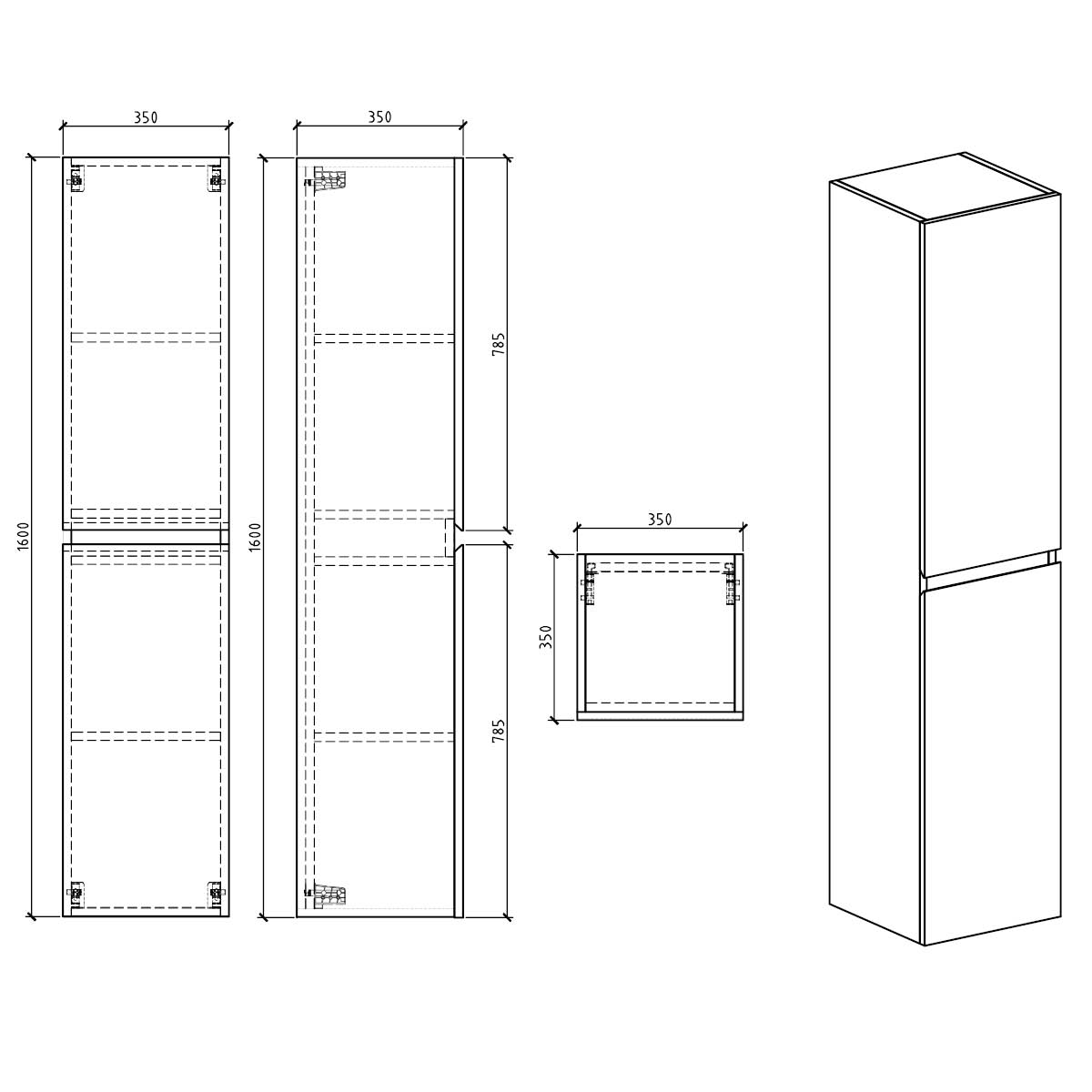 350

1600

350

1600

785

785

350

350